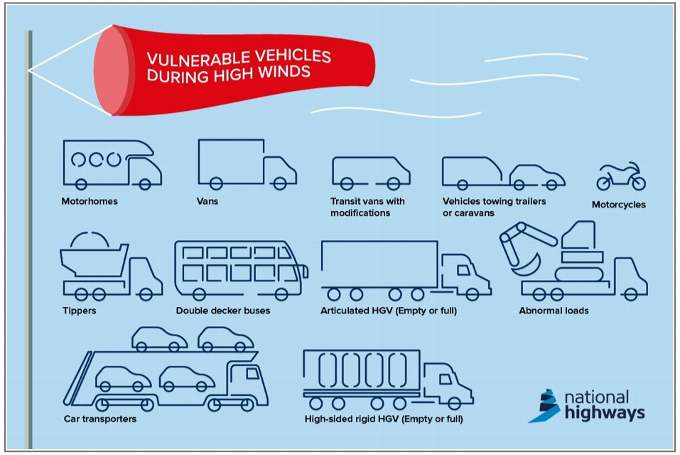 VULNERABLE VEHICLES DURING HIGH WINDS

Motorhomes

Vans

Transit vans with modifications

Vehicles towing trailers or caravans

Motorcycles

Tippers

Double decker buses

Articulated HGV (Empty or full)

Abnormal loads

Car transporters

High-sided rigid HGV (Empty or full)

national highways